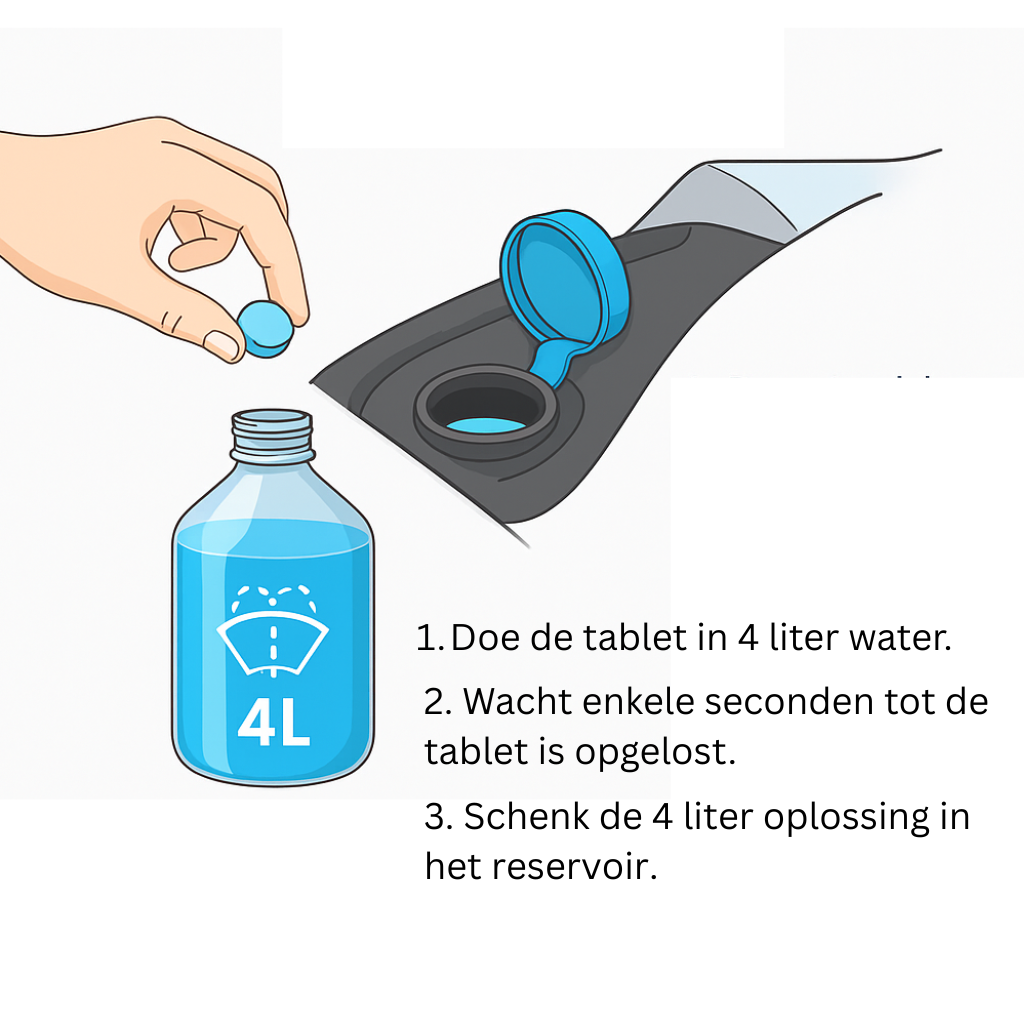 4L

1. Doe de tablet in 4 liter water.

2. Wacht enkele seconden tot de tablet is opgelost.

3. Schenk de 4 liter oplossing in het reservoir.